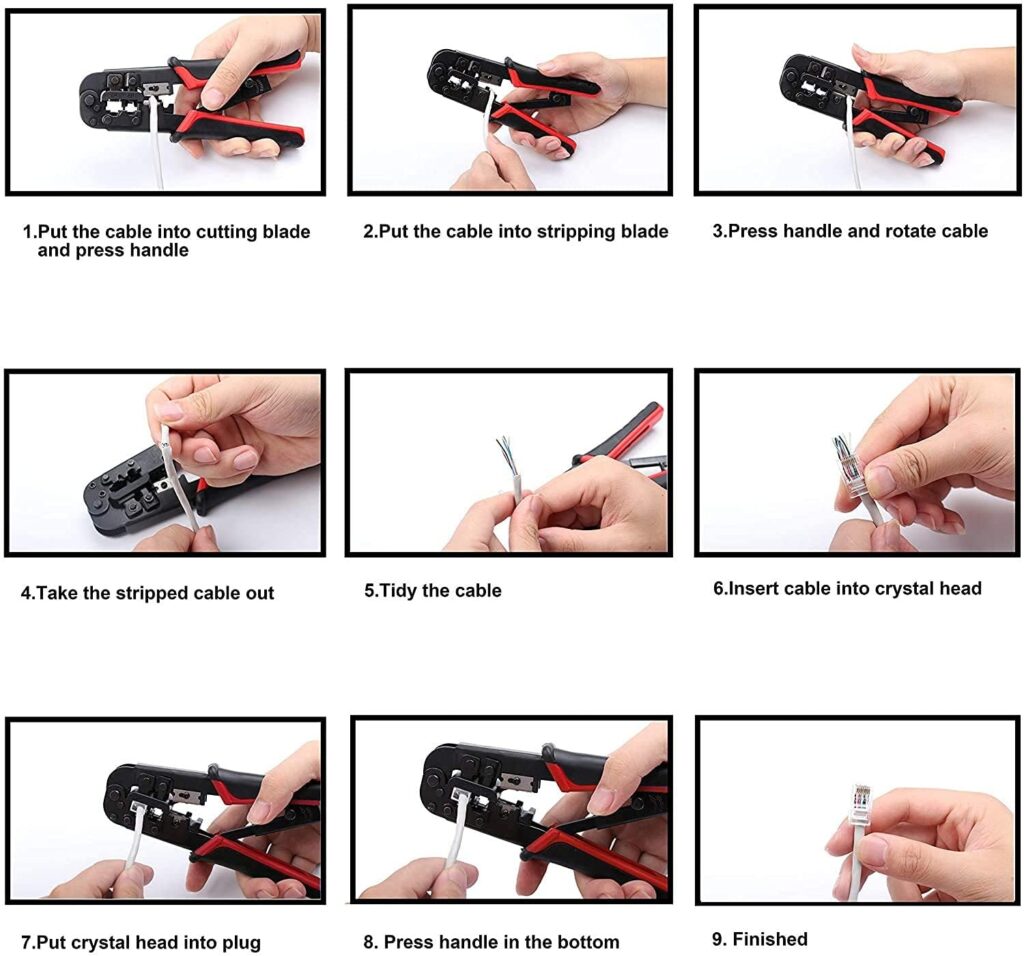 1.Put the cable into cutting blade and press handle

2.Put the cable into stripping blade

3.Press handle and rotate cable

4.Take the stripped cable out

5.Tidy the cable

6.Insert cable into crystal head

7.Put crystal head into plug

8. Press handle in the bottom

9. Finished